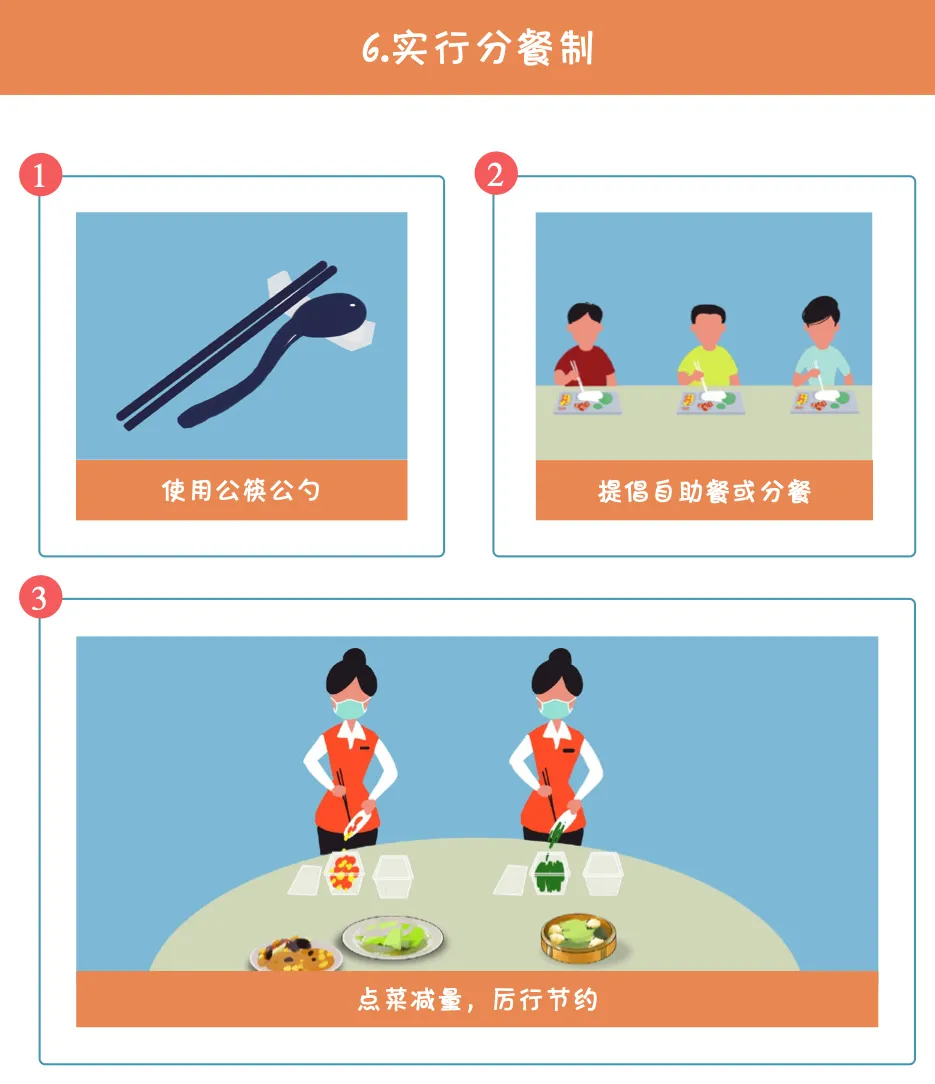 6.实行分餐制

1

使用公筷公勺

2

提倡自助餐或分餐

3

点菜减量，厉行节约